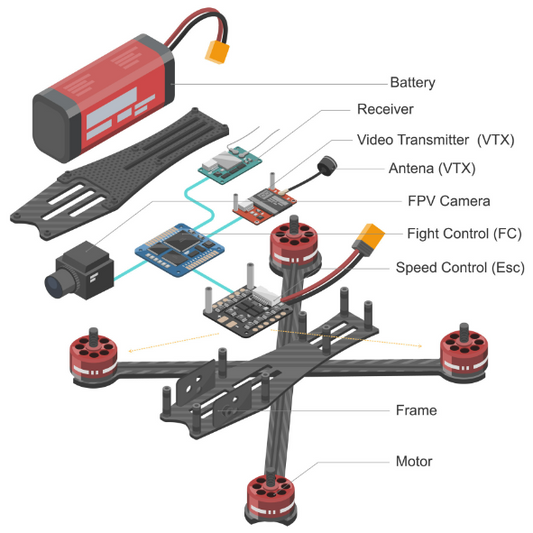 Battery
Receiver
Video Transmitter  (VTX)
Antena (VTX)
FPV Camera
Fight Control (FC)
Speed Control (Esc)
Frame
Motor